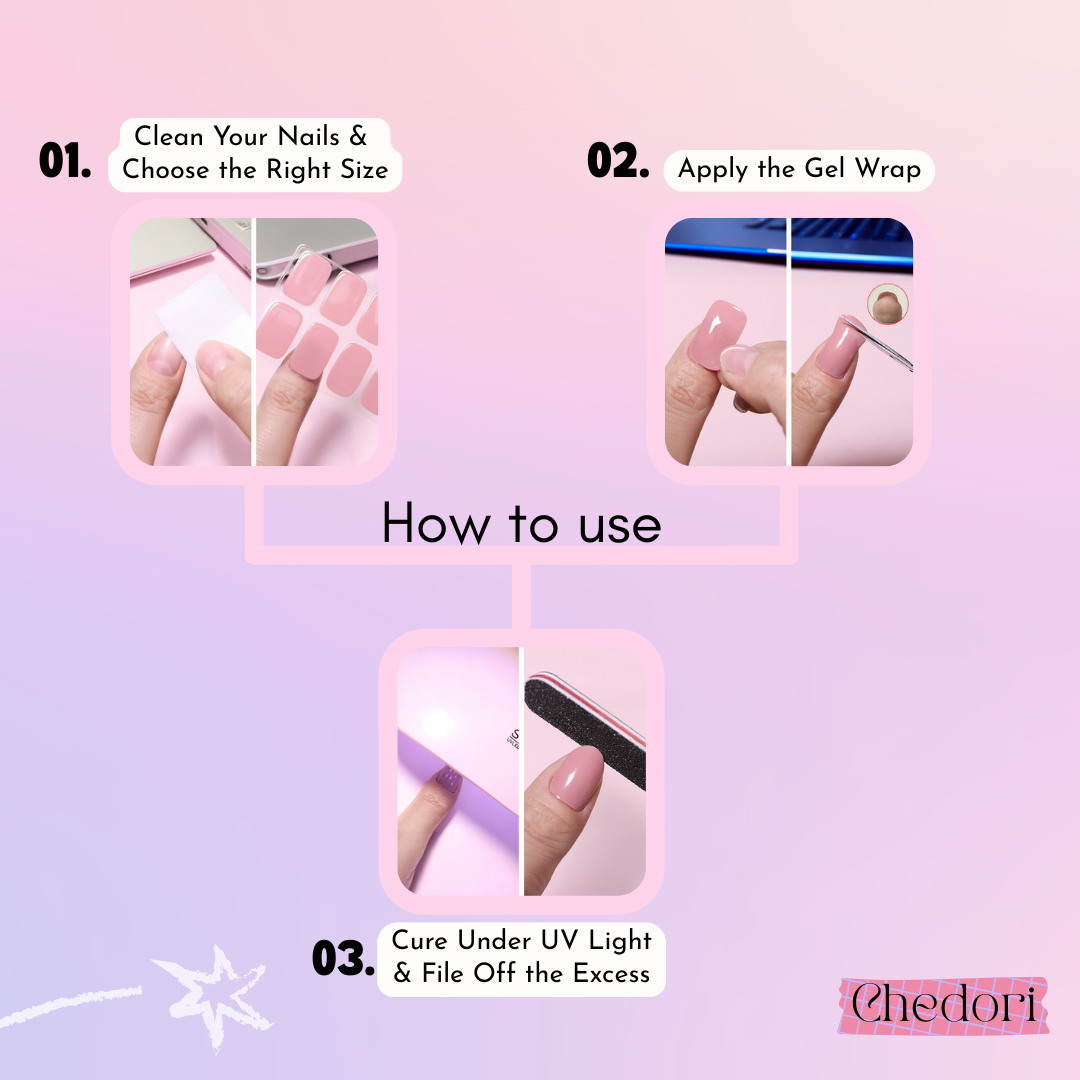 01. Clean Your Nails & Choose the Right Size

02. Apply the Gel Wrap

How to use

03. Cure Under UV Light & File Off the Excess

Chedori